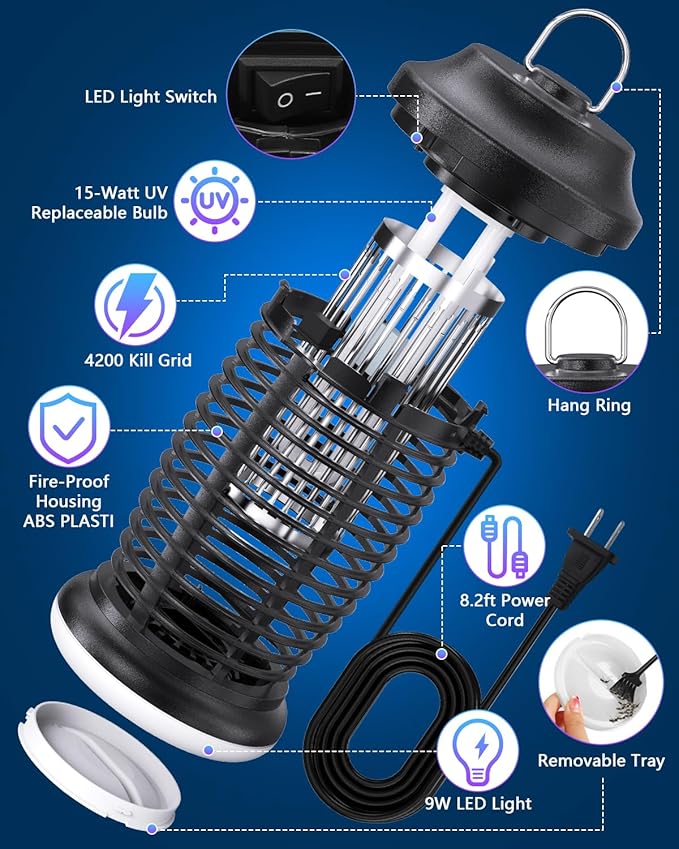 LED Light Switch

15-Watt UV Replaceable Bulb

UV

4200 Kill Grid

Fire-Proof Housing ABS PLASTI

Hang Ring

8.2ft Power Cord

Removable Tray

9W LED Light