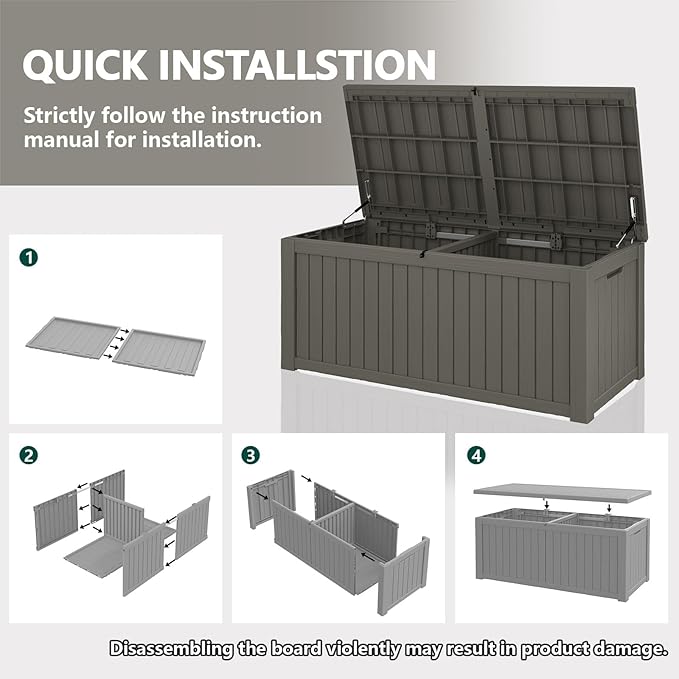 QUICK INSTALLSTION

Strictly follow the instruction manual for installation.

1

2

3

4

Disassembling the board violently may result in product damage.