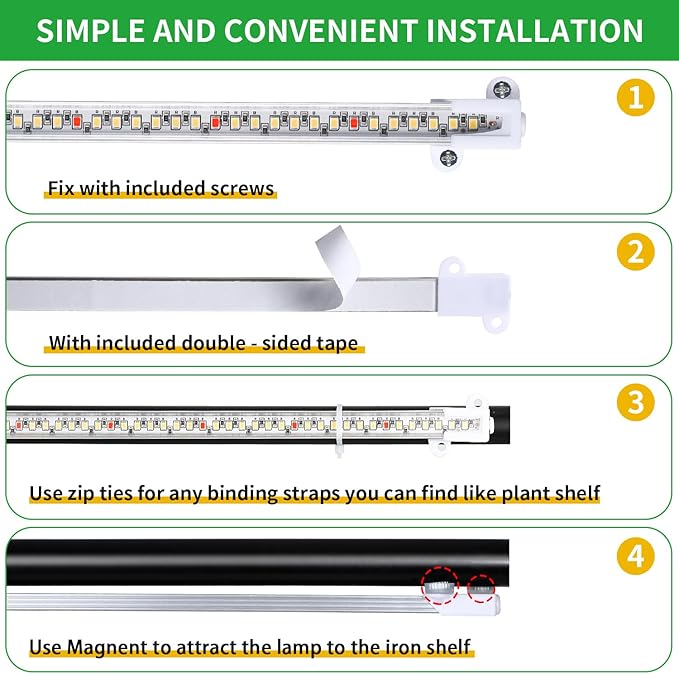 SIMPLE AND CONVENIENT INSTALLATION

1

Fix with included screws

2

With included double - sided tape

3

Use zip ties for any binding straps you can find like plant shelf

4

Use Magnent to attract the lamp to the iron shelf