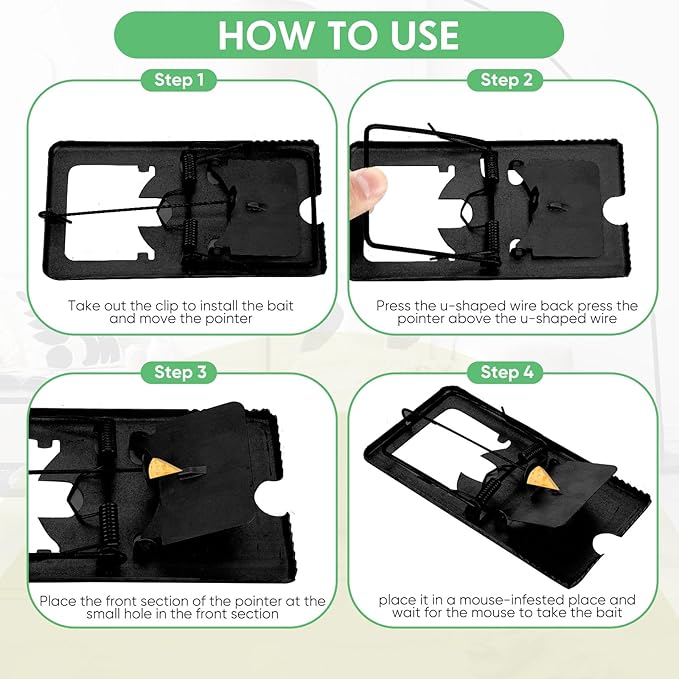 HOW TO USE

Step 1

Take out the clip to install the bait and move the pointer

Step 2

Press the u-shaped wire back press the pointer above the u-shaped wire

Step 3

Place the front section of the pointer at the small hole in the front section

Step 4

place it in a mouse-infested place and wait for the mouse to take the bait