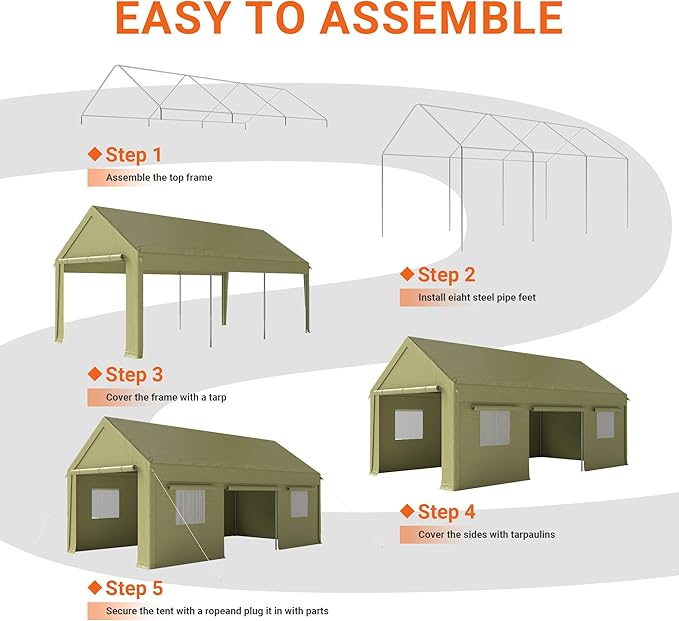 EASY TO ASSEMBLE

◆ Step 1
Assemble the top frame

◆ Step 2
Install eiaht steel pipe feet

◆ Step 3
Cover the frame with a tarp

◆ Step 4
Cover the sides with tarpaulins

◆ Step 5
Secure the tent with a ropeand plug it in with parts