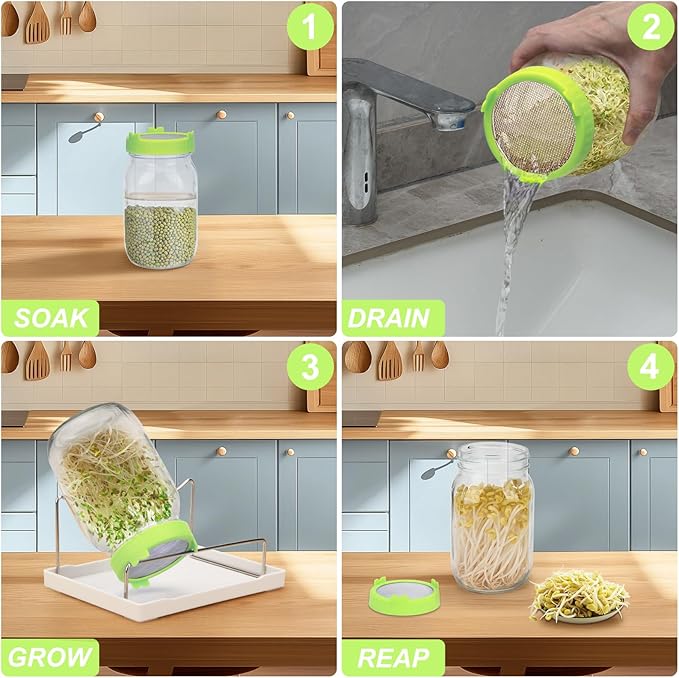 1

SOAK

2

DRAIN

3

GROW

4

REAP