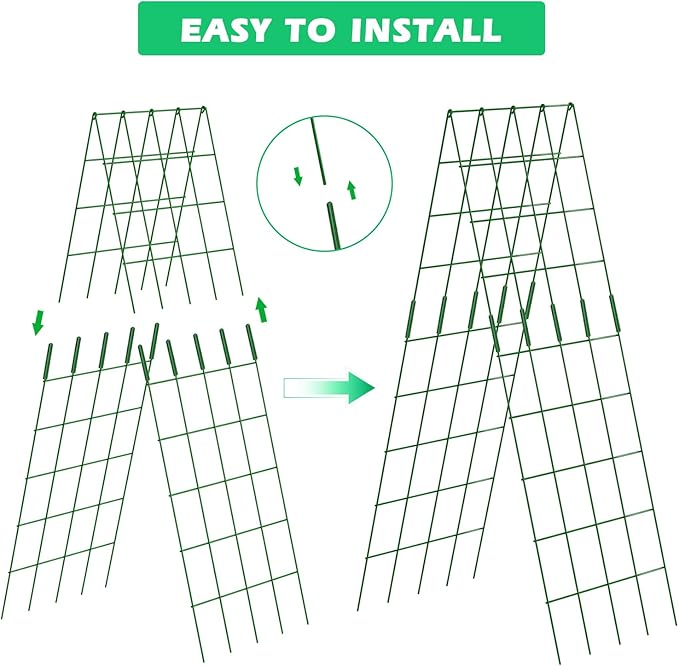 EASY TO INSTALL