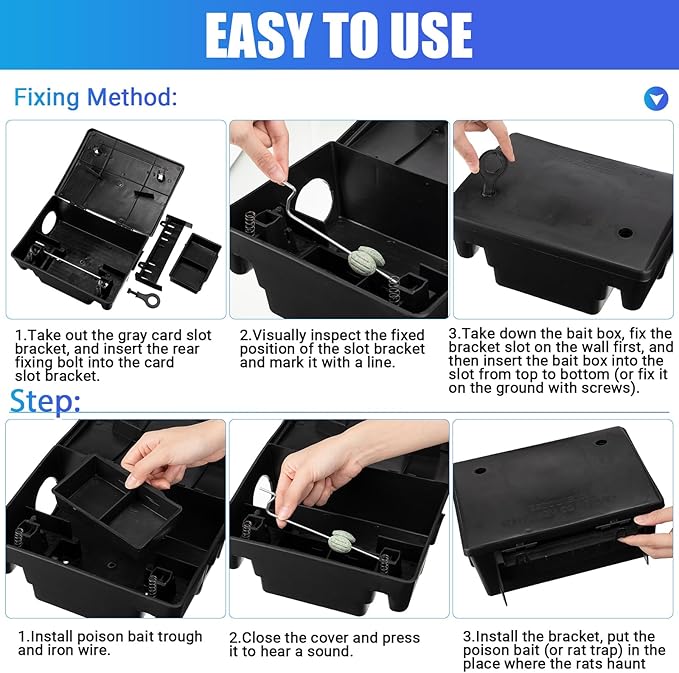 EASY TO USE

Fixing Method:

1.Take out the gray card slot bracket, and insert the rear fixing bolt into the card slot bracket.

2.Visually inspect the fixed position of the slot bracket and mark it with a line.

3.Take down the bait box, fix the bracket slot on the wall first, and then insert the bait box into the slot from top to bottom (or fix it on the ground with screws).

Step:

1.Install poison bait trough and iron wire.

2.Close the cover and press it to hear a sound.

3.Install the bracket, put the poison bait (or rat trap) in the place where the rats haunt