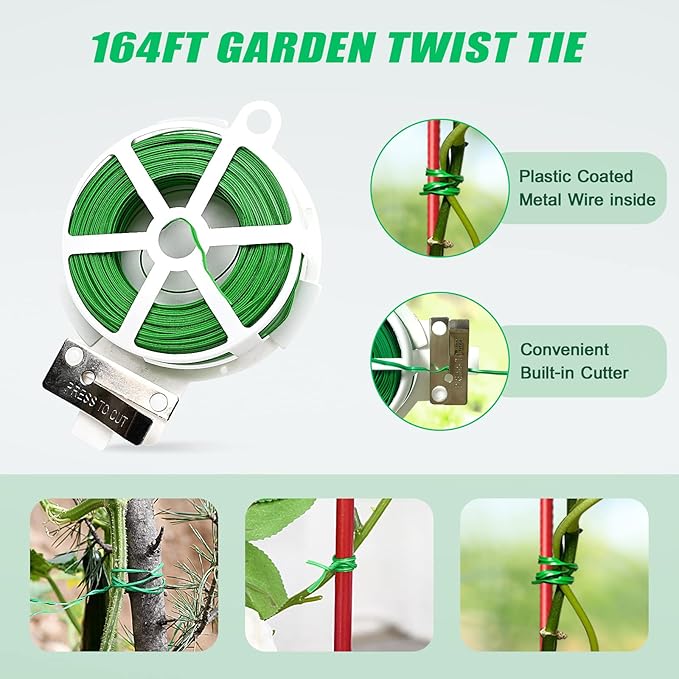 164FT GARDEN TWIST TIE

PRESS TO CUT

Plastic Coated Metal Wire inside

Convenient Built-in Cutter