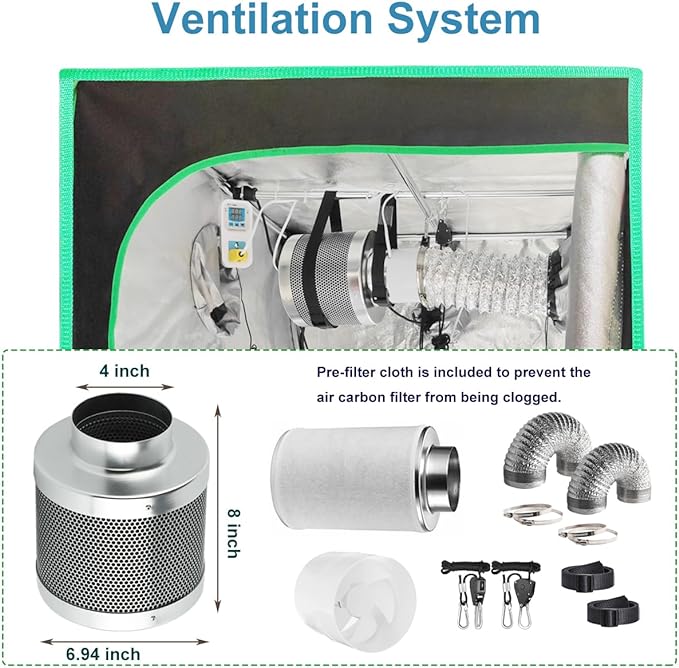 Ventilation System

4 inch

8 inch

6.94 inch

Pre-filter cloth is included to prevent the air carbon filter from being clogged.