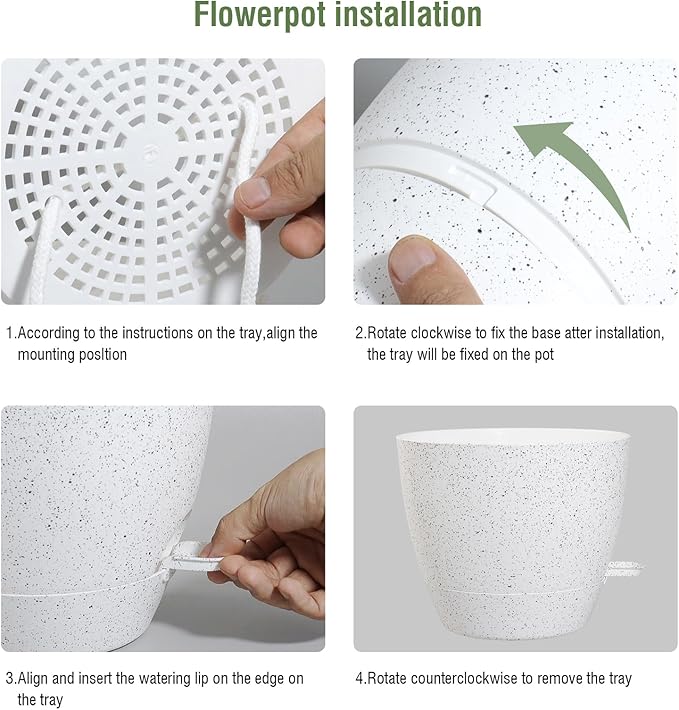 Flowerpot installation

1.According to the instructions on the tray,align the mounting posltion

2.Rotate clockwise to fix the base atter installation, the tray will be fixed on the pot

3.Align and insert the watering lip on the edge on the tray

4.Rotate counterclockwise to remove the tray