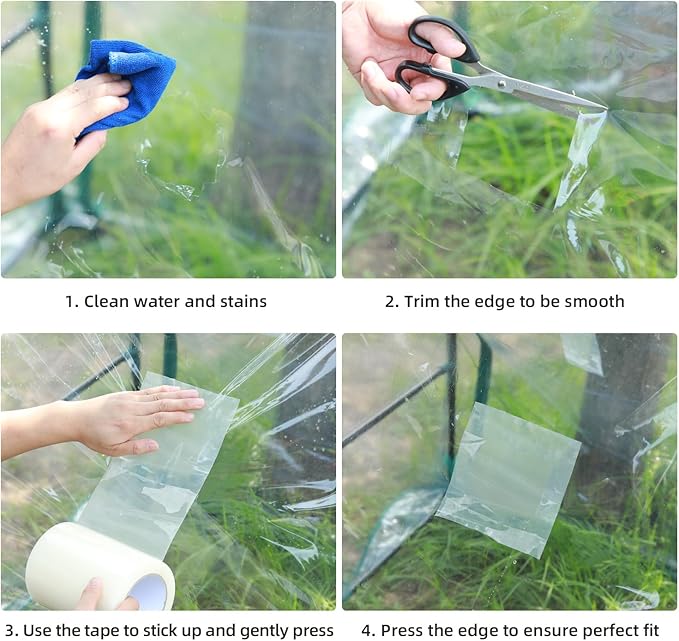 1. Clean water and stains

2. Trim the edge to be smooth

3. Use the tape to stick up and gently press

4. Press the edge to ensure perfect fit