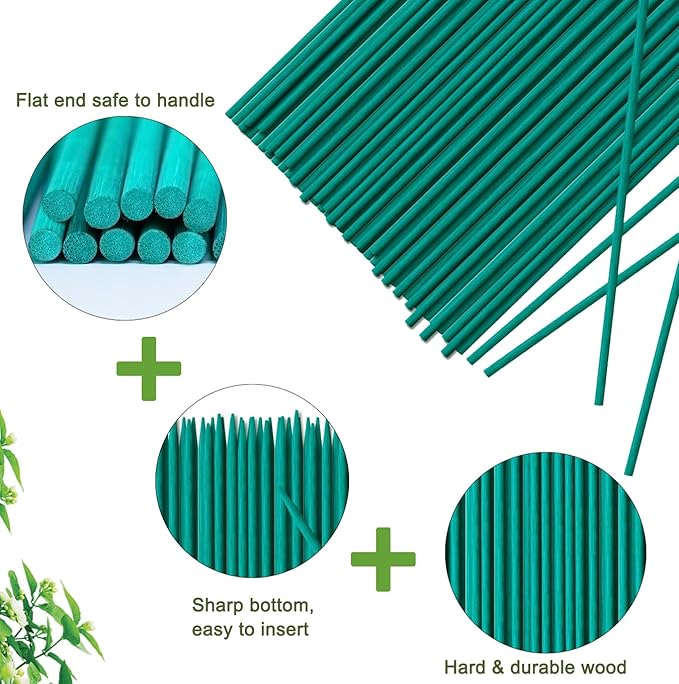 Flat end safe to handle

Sharp bottom, easy to insert

Hard & durable wood