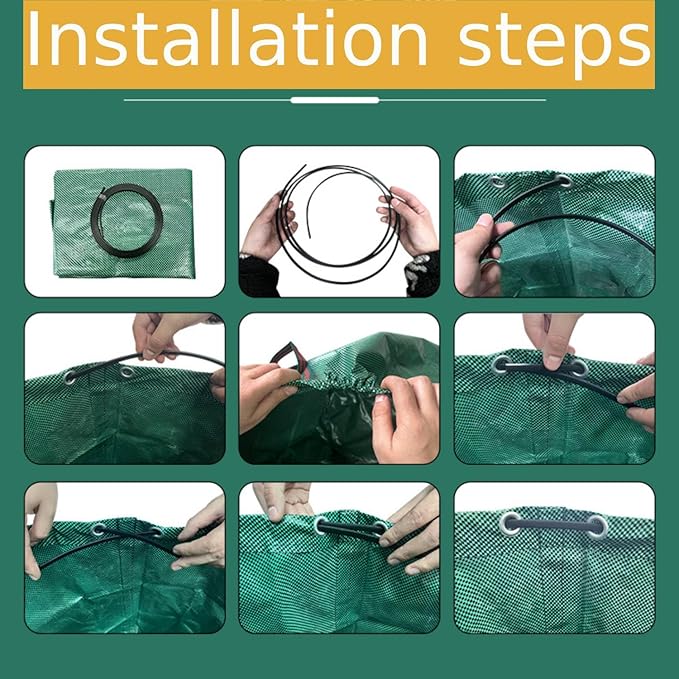 Installation steps