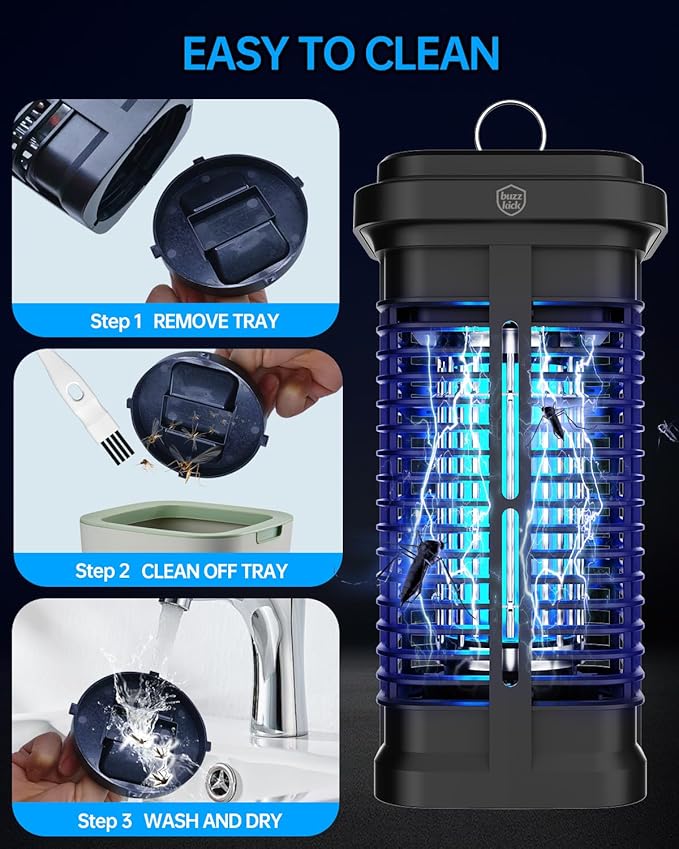 EASY TO CLEAN

Step 1 REMOVE TRAY

Step 2 CLEAN OFF TRAY

Step 3 WASH AND DRY

buzz kick