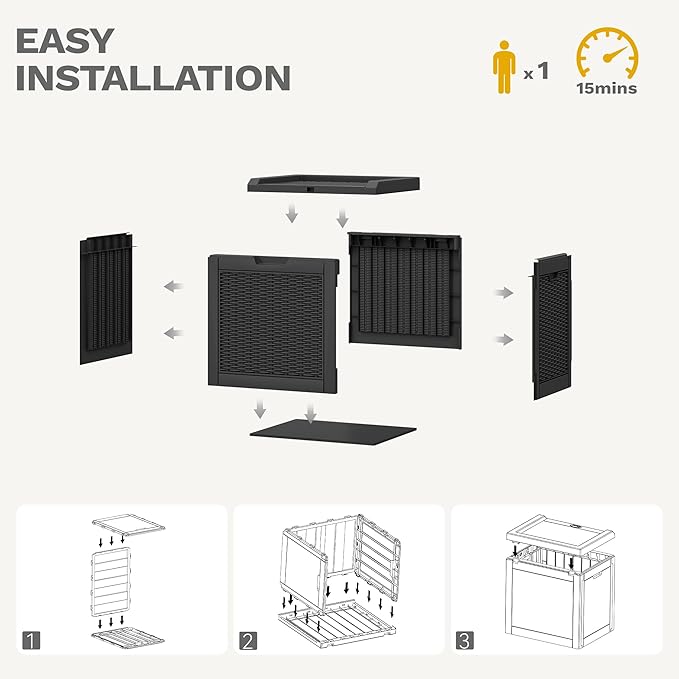 EASY INSTALLATION

x 1

15mins

1

2

3