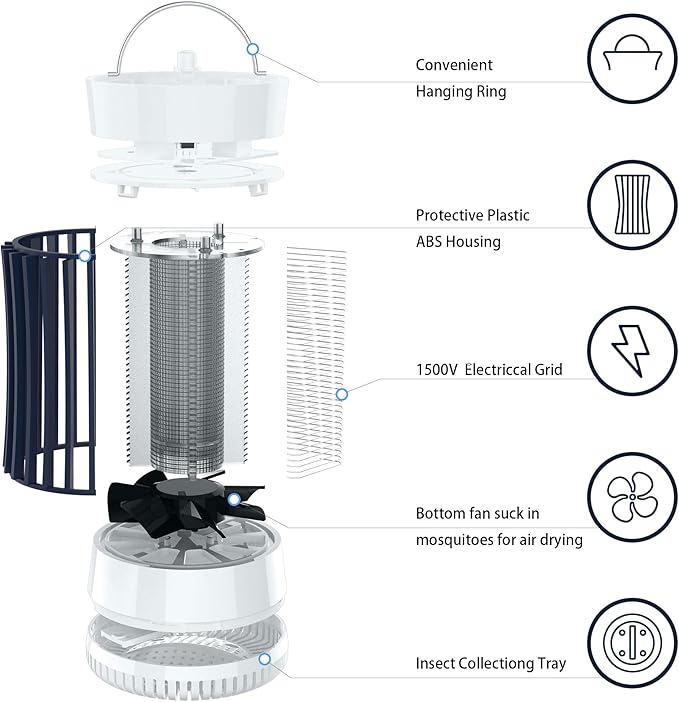 Convenient
Hanging Ring

Protective Plastic
ABS Housing

1500V Electriccal Grid

Bottom fan suck in
mosquitoes for air drying

Insect Collectiong Tray