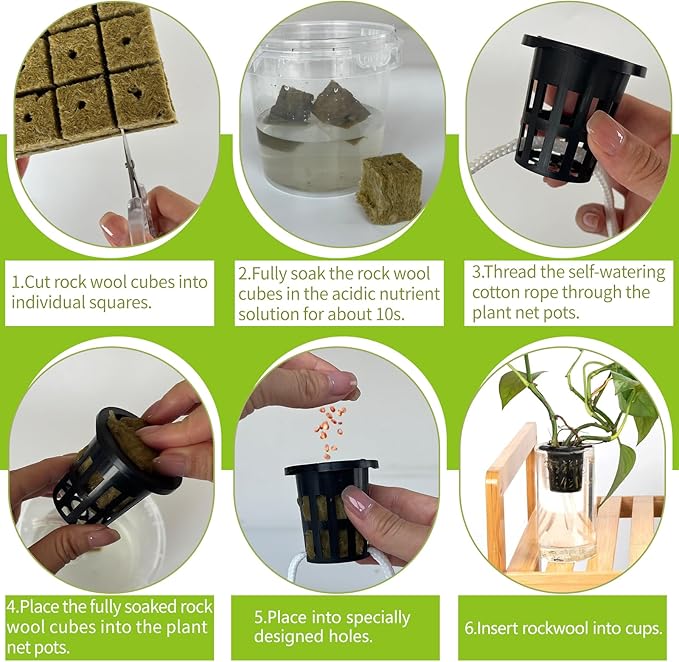 1.Cut rock wool cubes into individual squares.

2.Fully soak the rock wool cubes in the acidic nutrient solution for about 10s.

3.Thread the self-watering cotton rope through the plant net pots.

4.Place the fully soaked rock wool cubes into the plant net pots.

5.Place into specially designed holes.

6.Insert rockwool into cups.