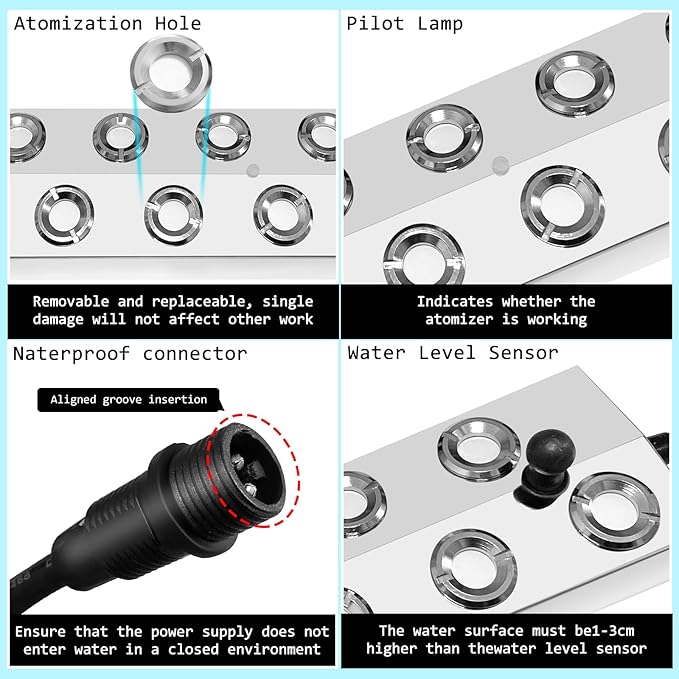 Atomization Hole

Removable and replaceable, single damage will not affect other work

Pilot Lamp

Indicates whether the atomizer is working

Naterproof connector

Aligned groove insertion

Ensure that the power supply does not enter water in a closed environment

Water Level Sensor

The water surface must be1-3cm higher than thewater level sensor