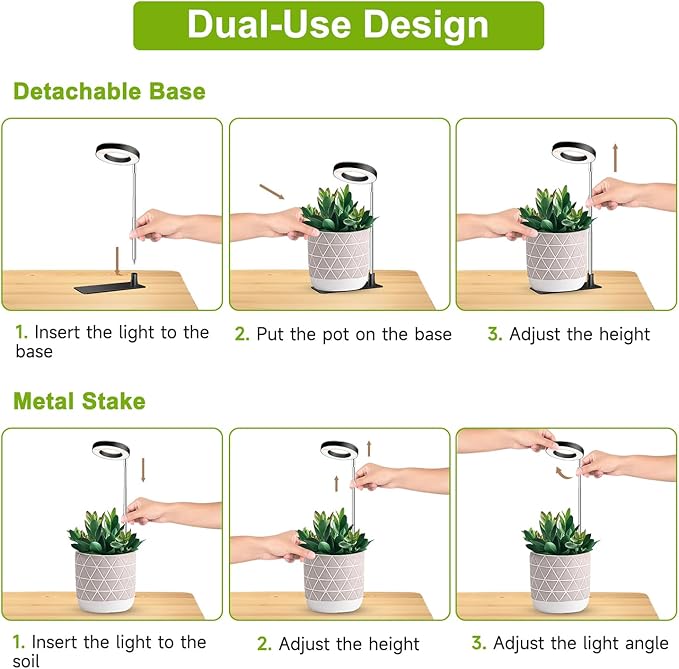 Dual-Use Design

Detachable Base

1. Insert the light to the base

2. Put the pot on the base

3. Adjust the height

Metal Stake

1. Insert the light to the soil

2. Adjust the height

3. Adjust the light angle