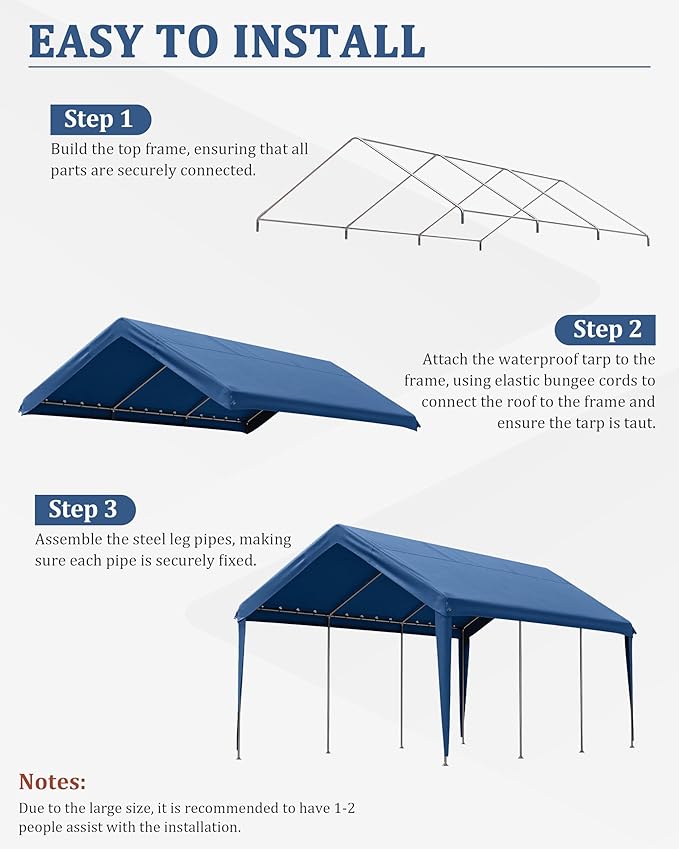 EASY TO INSTALL

Step 1

Build the top frame, ensuring that all parts are securely connected.

Step 2

Attach the waterproof tarp to the frame, using elastic bungee cords to connect the roof to the frame and ensure the tarp is taut.

Step 3

Assemble the steel leg pipes, making sure each pipe is securely fixed.

Notes:

Due to the large size, it is recommended to have 1-2 people assist with the installation.