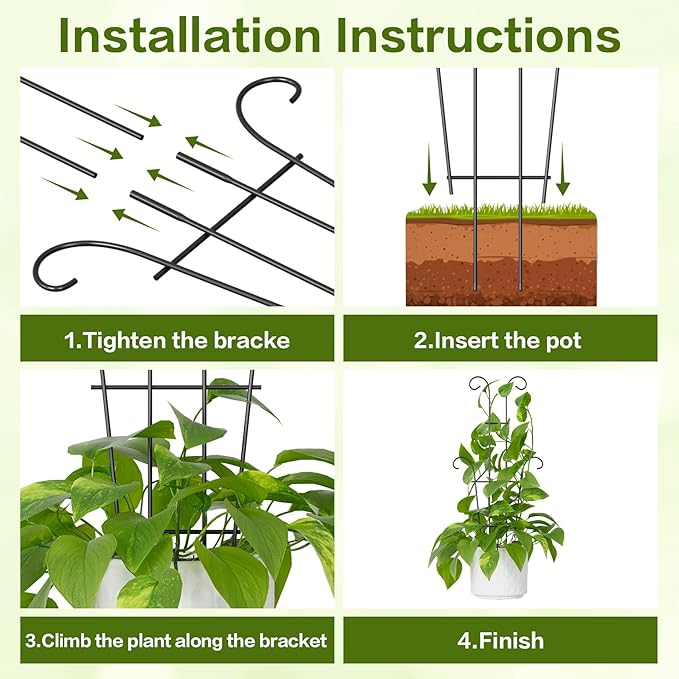 Installation Instructions

1.Tighten the bracke

2.Insert the pot

3.Climb the plant along the bracket

4.Finish