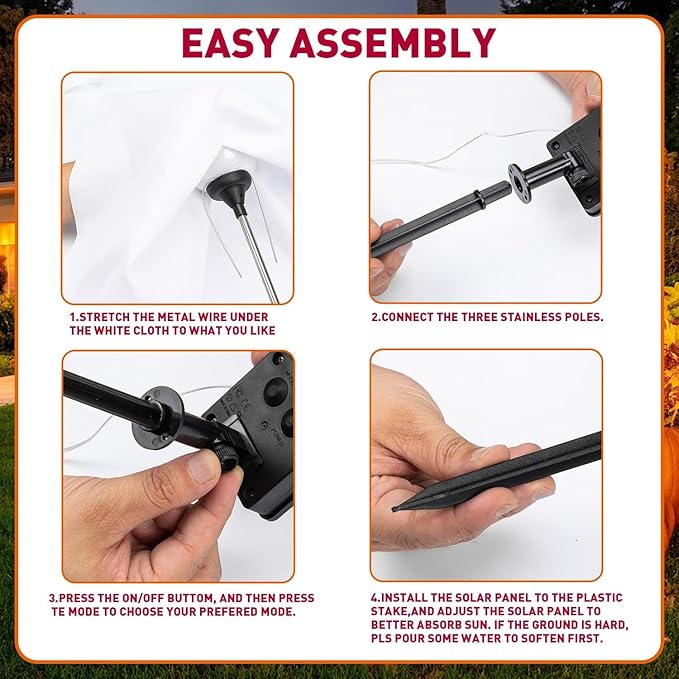 EASY ASSEMBLY

1.STRETCH THE METAL WIRE UNDER THE WHITE CLOTH TO WHAT YOU LIKE

2.CONNECT THE THREE STAINLESS POLES.

3.PRESS THE ON/OFF BUTTOM, AND THEN PRESS TE MODE TO CHOOSE YOUR PREFERED MODE.

4.INSTALL THE SOLAR PANEL TO THE PLASTIC STAKE,AND ADJUST THE SOLAR PANEL TO BETTER ABSORB SUN. IF THE GROUND IS HARD, PLS POUR SOME WATER TO SOFTEN FIRST.