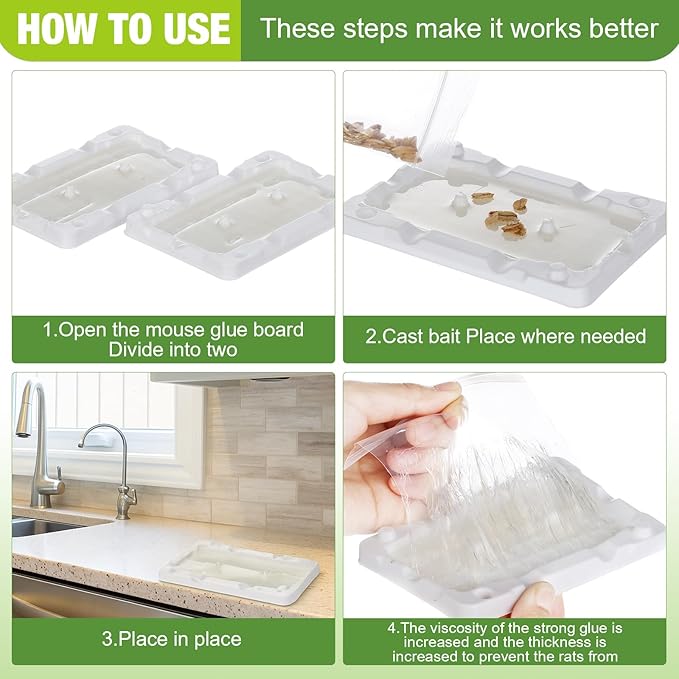 HOW TO USE These steps make it works better

1.Open the mouse glue board
Divide into two

2.Cast bait Place where needed

3.Place in place

4.The viscosity of the strong glue is increased and the thickness is increased to prevent the rats from