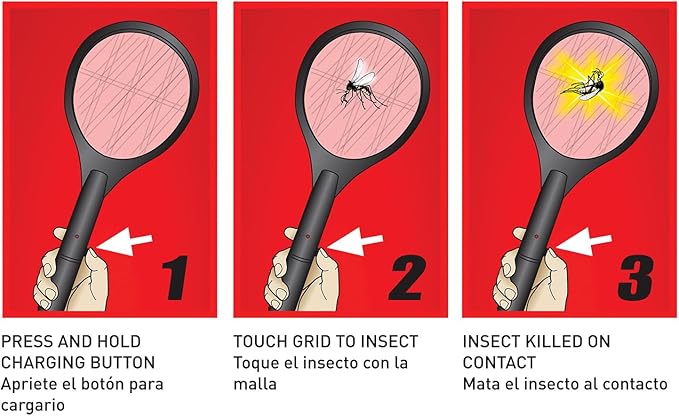 1

PRESS AND HOLD CHARGING BUTTON
Apriete el botón para cargario

2

TOUCH GRID TO INSECT
Toque el insecto con la malla

3

INSECT KILLED ON CONTACT
Mata el insecto al contacto