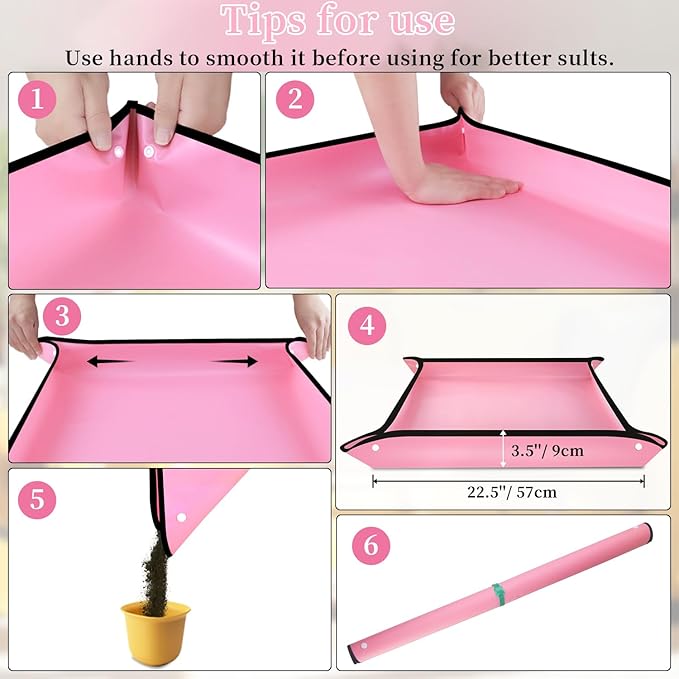 Tips for use

Use hands to smooth it before using for better sults.

1

2

3

4

3.5''/ 9cm

22.5''/ 57cm

5

6