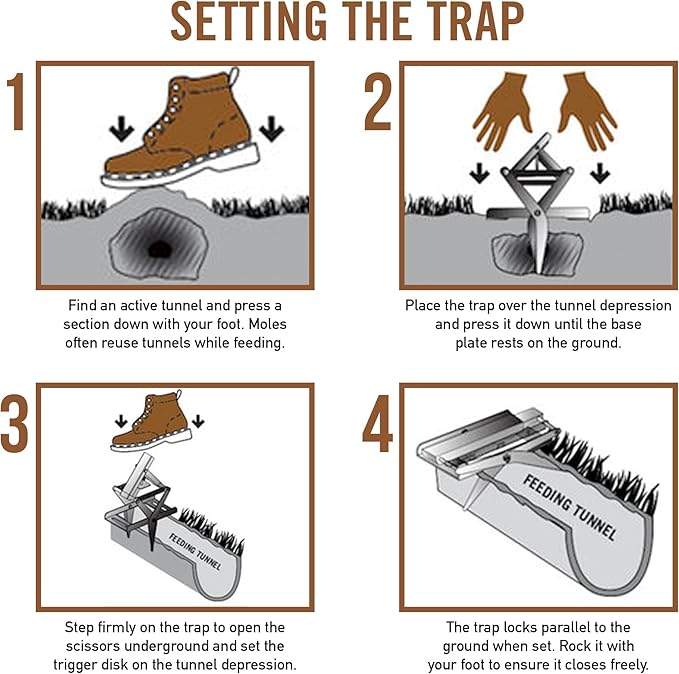 SETTING THE TRAP

1

Find an active tunnel and press a section down with your foot. Moles often reuse tunnels while feeding.

2

Place the trap over the tunnel depression and press it down until the base plate rests on the ground.

3

FEEDING TUNNEL

Step firmly on the trap to open the scissors underground and set the trigger disk on the tunnel depression.

4

FEEDING TUNNEL

The trap locks parallel to the ground when set. Rock it with your foot to ensure it closes freely.