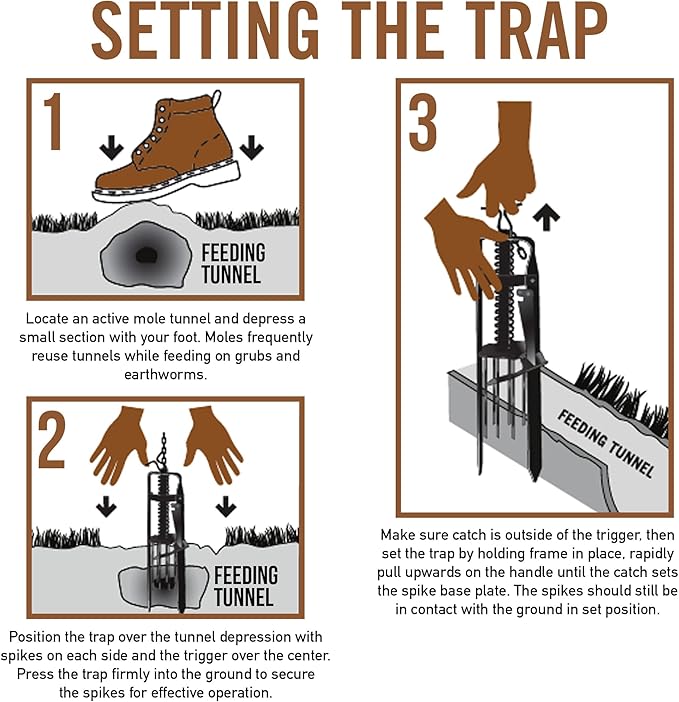 SETTING THE TRAP

1

FEEDING TUNNEL

Locate an active mole tunnel and depress a small section with your foot. Moles frequently reuse tunnels while feeding on grubs and earthworms.

2

FEEDING TUNNEL

Position the trap over the tunnel depression with spikes on each side and the trigger over the center. Press the trap firmly into the ground to secure the spikes for effective operation.

3

FEEDING TUNNEL

Make sure catch is outside of the trigger, then set the trap by holding frame in place, rapidly pull upwards on the handle until the catch sets the spike base plate. The spikes should still be in contact with the ground in set position.