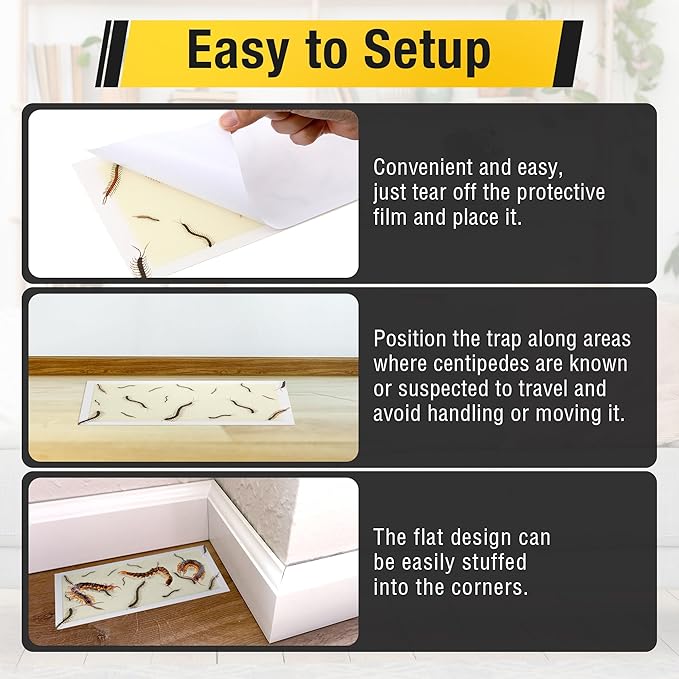 Easy to Setup

Convenient and easy, just tear off the protective film and place it.

Position the trap along areas where centipedes are known or suspected to travel and avoid handling or moving it.

The flat design can be easily stuffed into the corners.