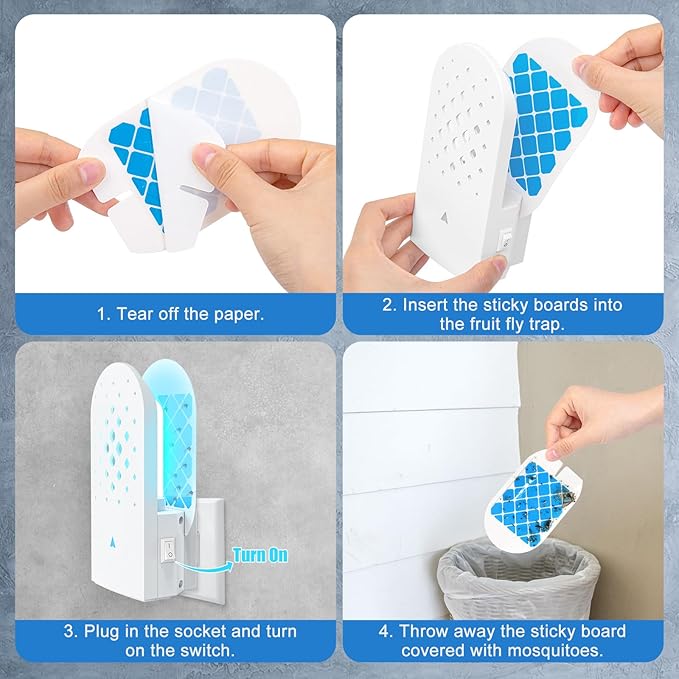 1. Tear off the paper.

2. Insert the sticky boards into the fruit fly trap.

Turn On

3. Plug in the socket and turn on the switch.

4. Throw away the sticky board covered with mosquitoes.