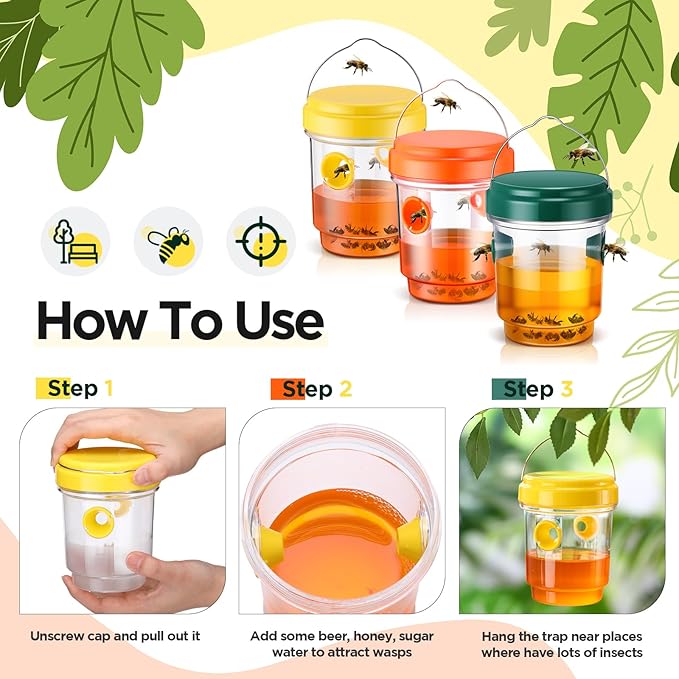 How To Use

Step 1

Unscrew cap and pull out it

Step 2

Add some beer, honey, sugar water to attract wasps

Step 3

Hang the trap near places where have lots of insects