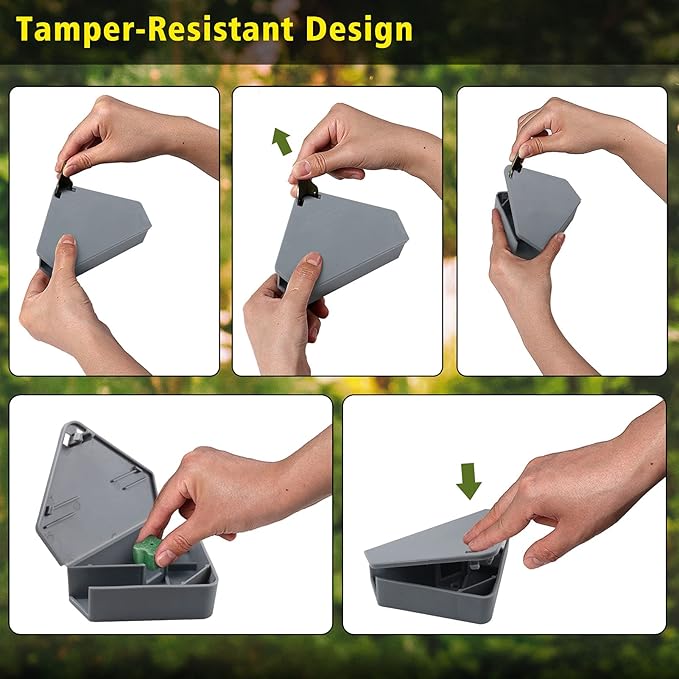 Tamper-Resistant Design