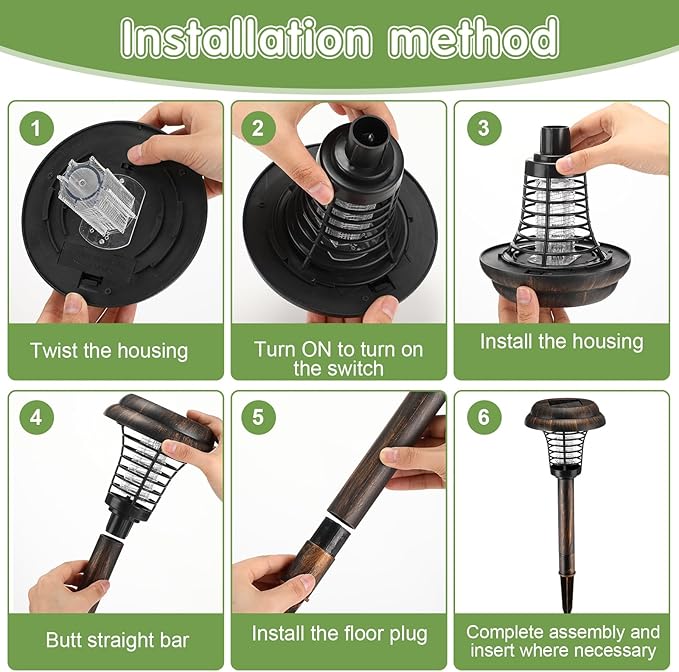 Installation method

1

Twist the housing

2

Turn ON to turn on the switch

3

Install the housing

4

Butt straight bar

5

Install the floor plug

6

Complete assembly and insert where necessary