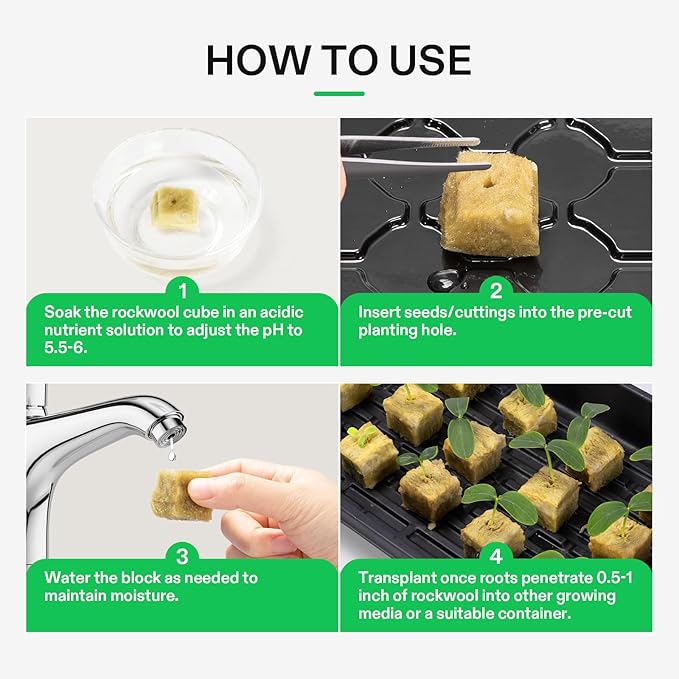 HOW TO USE

1
Soak the rockwool cube in an acidic nutrient solution to adjust the pH to 5.5-6.

2
Insert seeds/cuttings into the pre-cut planting hole.

3
Water the block as needed to maintain moisture.

4
Transplant once roots penetrate 0.5-1 inch of rockwool into other growing media or a suitable container.