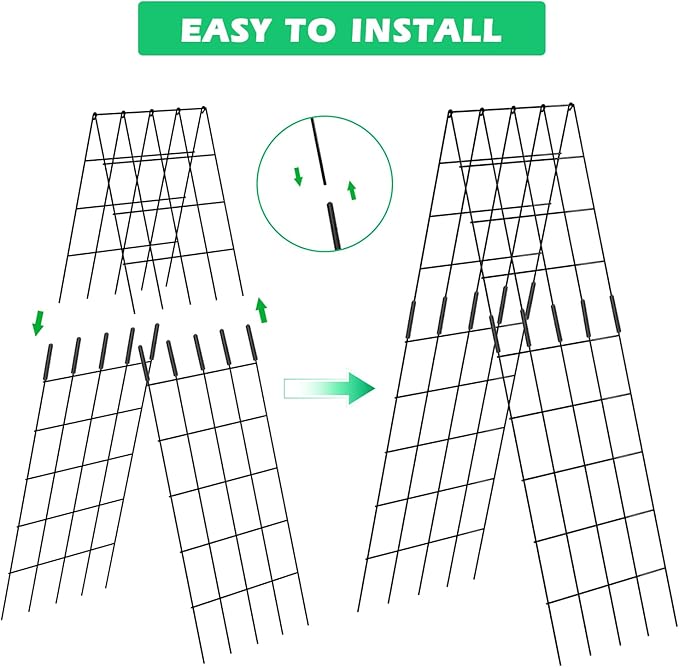 EASY TO INSTALL