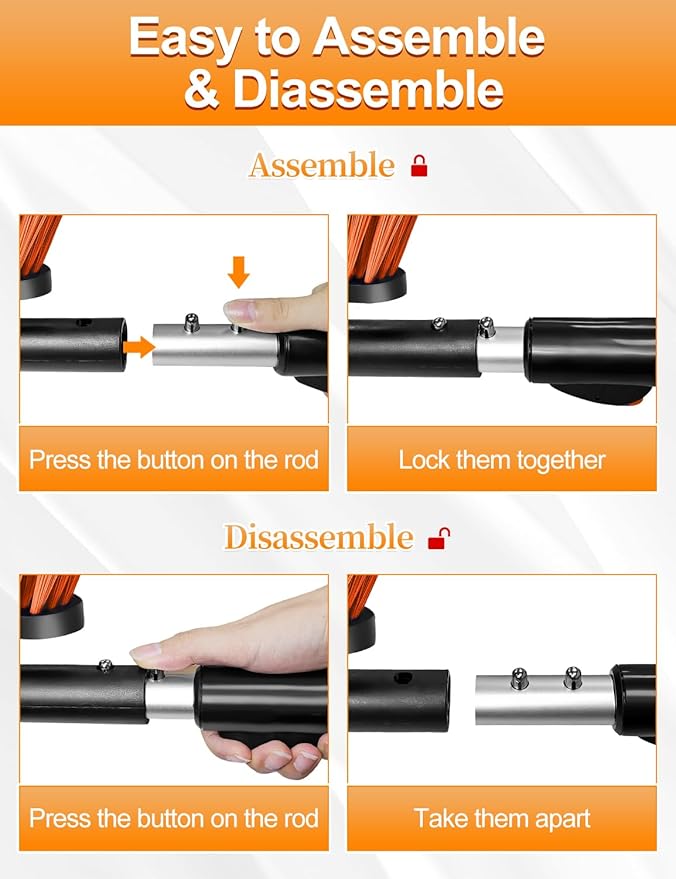 Easy to Assemble & Diassemble

Assemble

Press the button on the rod

Lock them together

Disassemble

Press the button on the rod

Take them apart