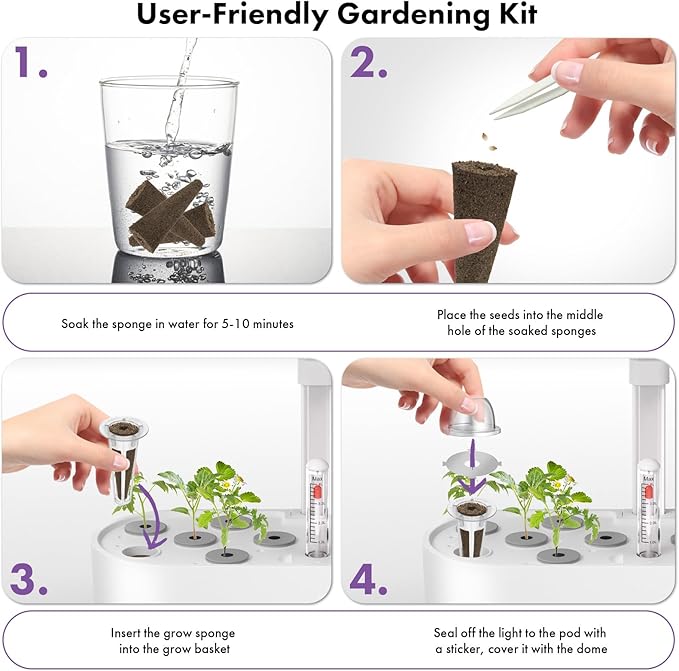 User-Friendly Gardening Kit

1.

2.

Soak the sponge in water for 5-10 minutes

Place the seeds into the middle hole of the soaked sponges

Max

Max

3.

4.

Insert the grow sponge into the grow basket

Seal off the light to the pod with a sticker, cover it with the dome