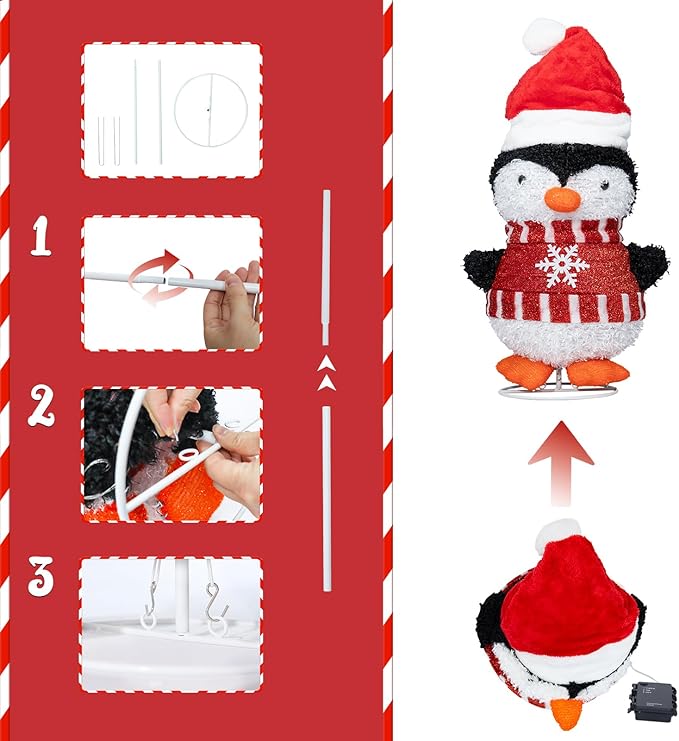 1

2

3