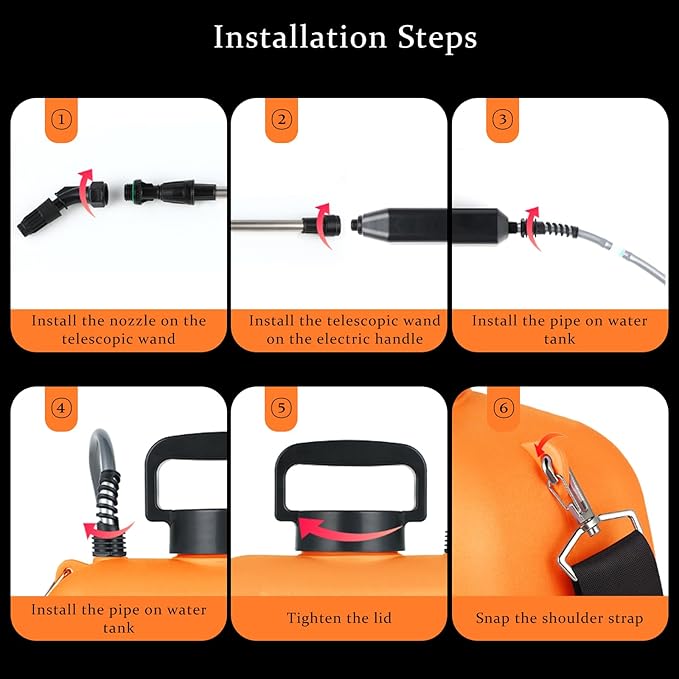 Installation Steps

①

Install the nozzle on the telescopic wand

②

Install the telescopic wand on the electric handle

③

Install the pipe on water tank

④

Install the pipe on water tank

⑤

Tighten the lid

⑥

Snap the shoulder strap