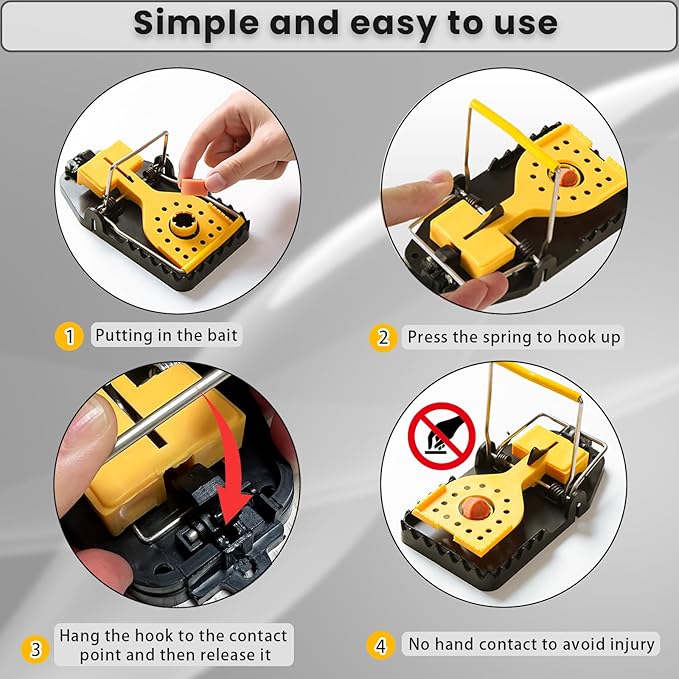 Simple and easy to use

1 Putting in the bait

2 Press the spring to hook up

3 Hang the hook to the contact point and then release it

4 No hand contact to avoid injury