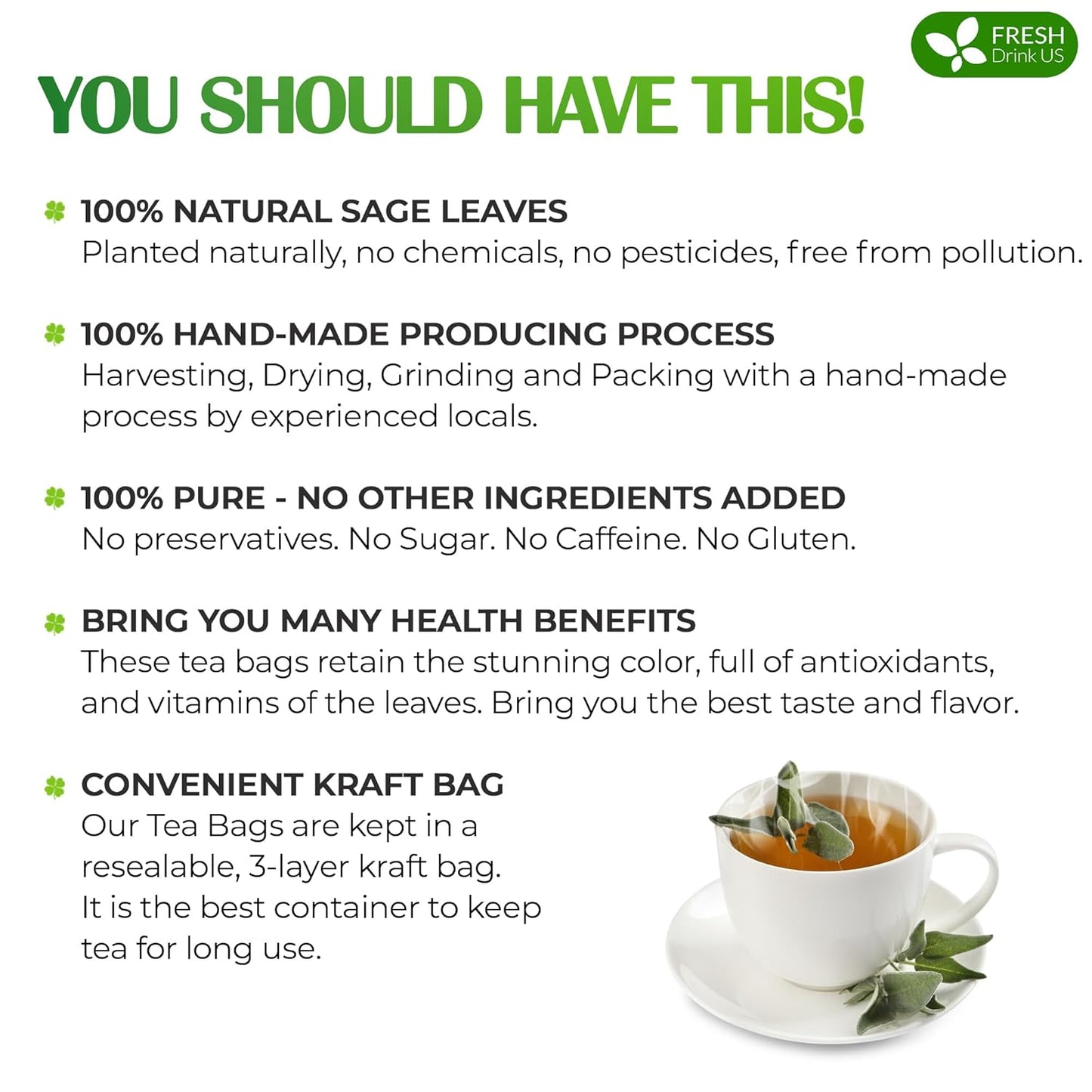 FRESH
Drink US

YOU SHOULD HAVE THIS!

100% NATURAL SAGE LEAVES
Planted naturally, no chemicals, no pesticides, free from pollution.

100% HAND-MADE PRODUCING PROCESS
Harvesting, Drying, Grinding and Packing with a hand-made process by experienced locals.

100% PURE - NO OTHER INGREDIENTS ADDED
No preservatives. No Sugar. No Caffeine. No Gluten.

BRING YOU MANY HEALTH BENEFITS
These tea bags retain the stunning color, full of antioxidants, and vitamins of the leaves. Bring you the best taste and flavor.

CONVENIENT KRAFT BAG
Our Tea Bags are kept in a resealable, 3-layer kraft bag. It is the best container to keep tea for long use.