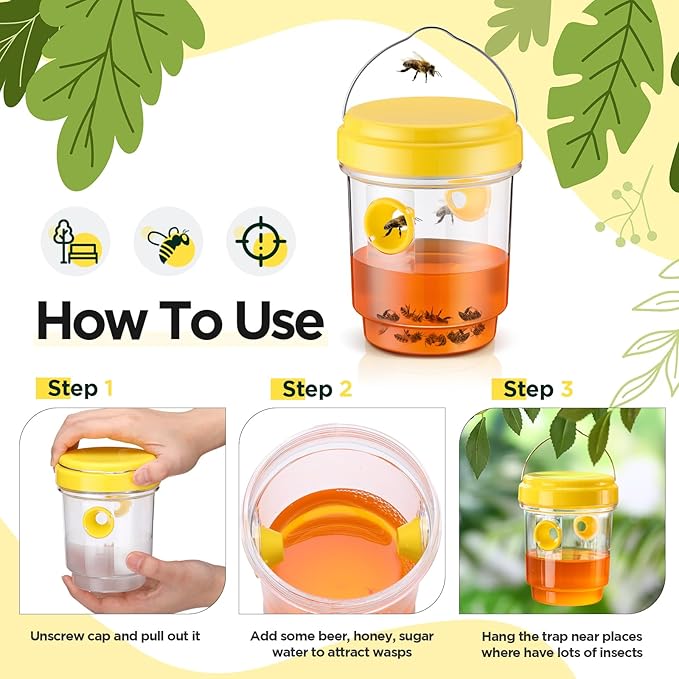 How To Use

Step 1

Unscrew cap and pull out it

Step 2

Add some beer, honey, sugar water to attract wasps

Step 3

Hang the trap near places where have lots of insects