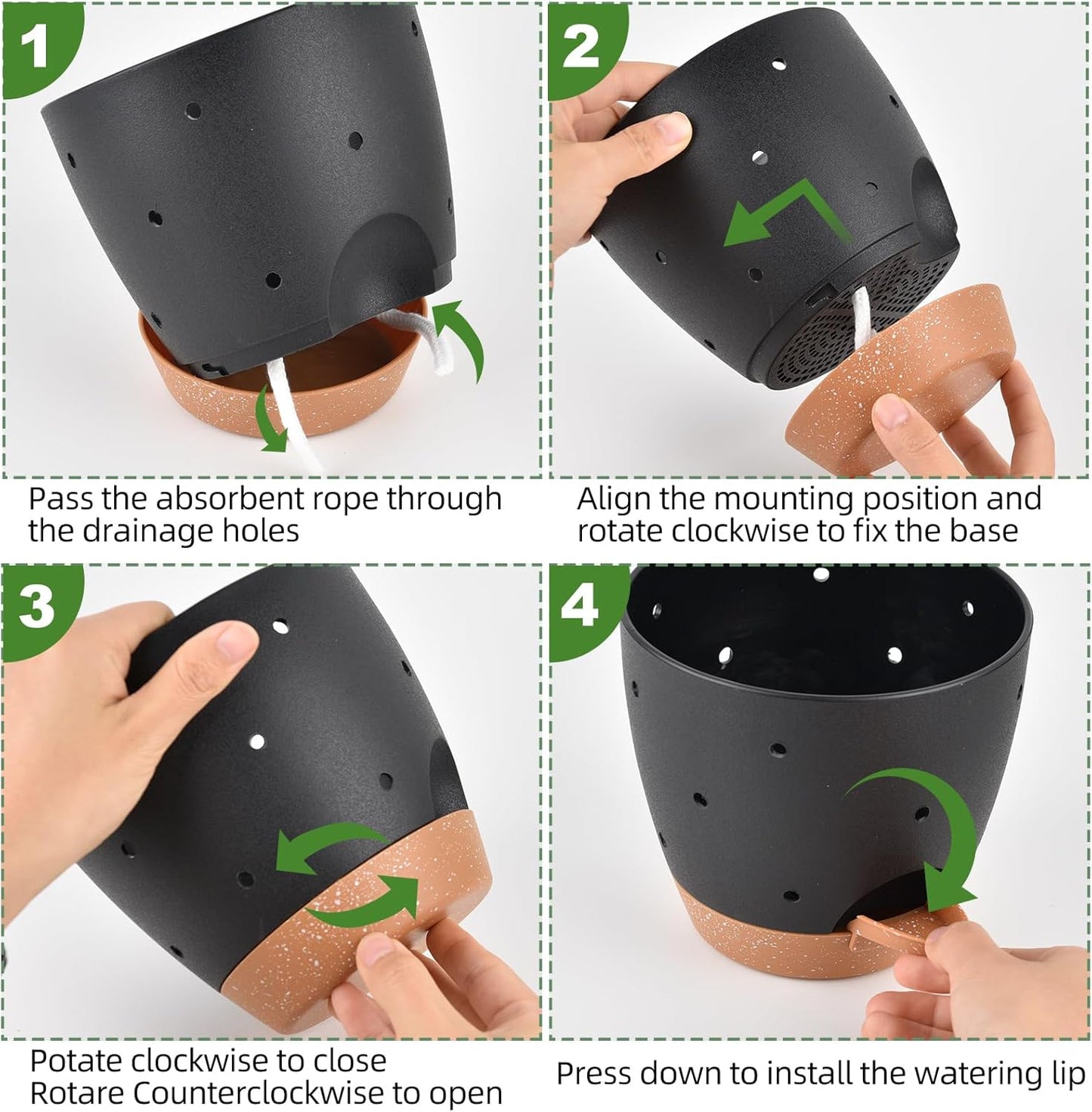 1

Pass the absorbent rope through the drainage holes

2

Align the mounting position and rotate clockwise to fix the base

3

Potate clockwise to close
Rotare Counterclockwise to open

4

Press down to install the watering lip