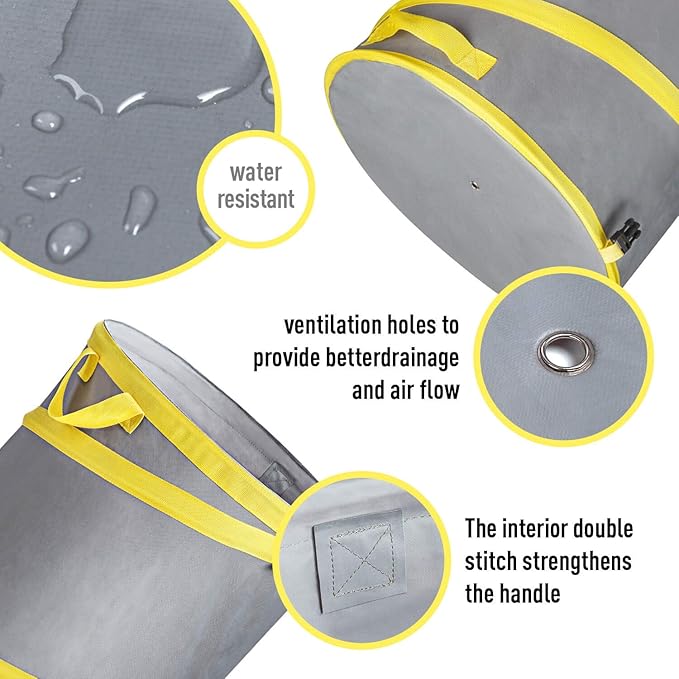 water resistant

ventilation holes to provide betterdrainage and air flow

The interior double stitch strengthens the handle