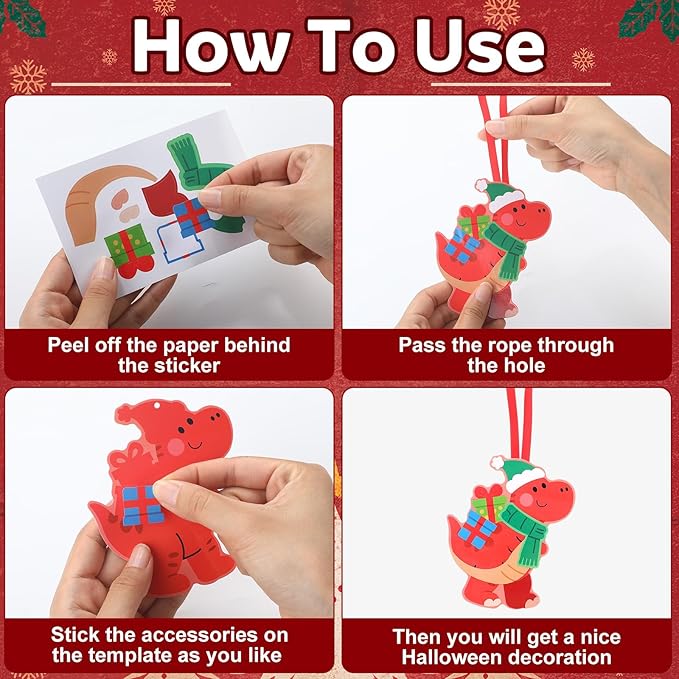 How To Use

Peel off the paper behind the sticker

Pass the rope through the hole

Stick the accessories on the template as you like

Then you will get a nice Halloween decoration