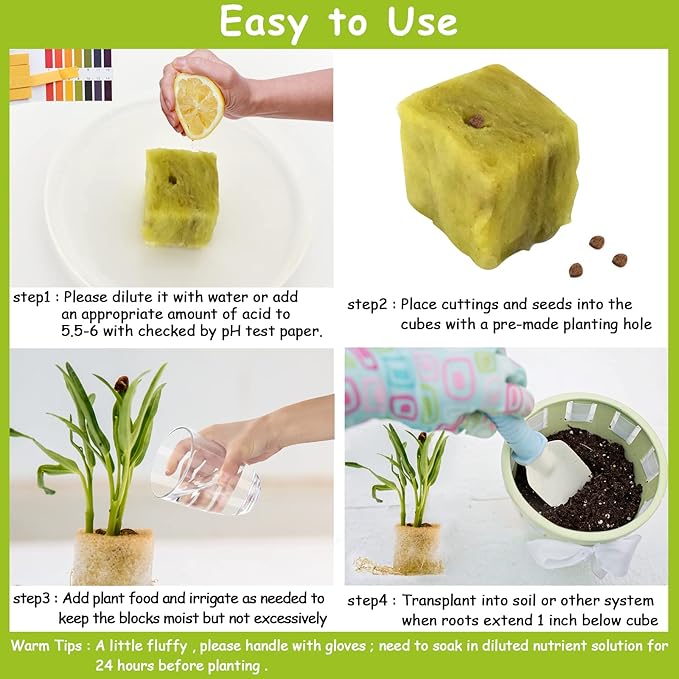 Easy to Use

step1 : Please dilute it with water or add an appropriate amount of acid to 5.5-6 with checked by pH test paper.

step2 : Place cuttings and seeds into the cubes with a pre-made planting hole

step3 : Add plant food and irrigate as needed to keep the blocks moist but not excessively

step4 : Transplant into soil or other system when roots extend 1 inch below cube

Warm Tips : A little fluffy , please handle with gloves ; need to soak in diluted nutrient solution for 24 hours before planting .