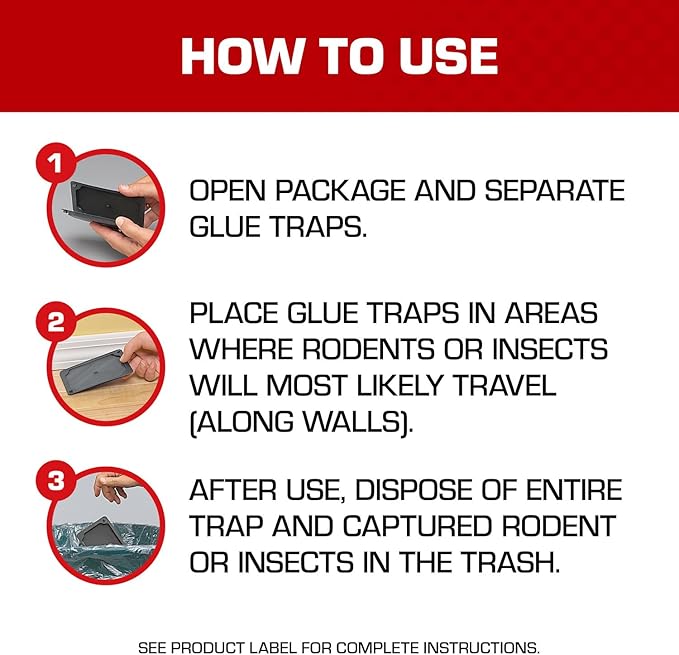 HOW TO USE

1

OPEN PACKAGE AND SEPARATE GLUE TRAPS.

2

PLACE GLUE TRAPS IN AREAS WHERE RODENTS OR INSECTS WILL MOST LIKELY TRAVEL (ALONG WALLS).

3

AFTER USE, DISPOSE OF ENTIRE TRAP AND CAPTURED RODENT OR INSECTS IN THE TRASH.

SEE PRODUCT LABEL FOR COMPLETE INSTRUCTIONS.