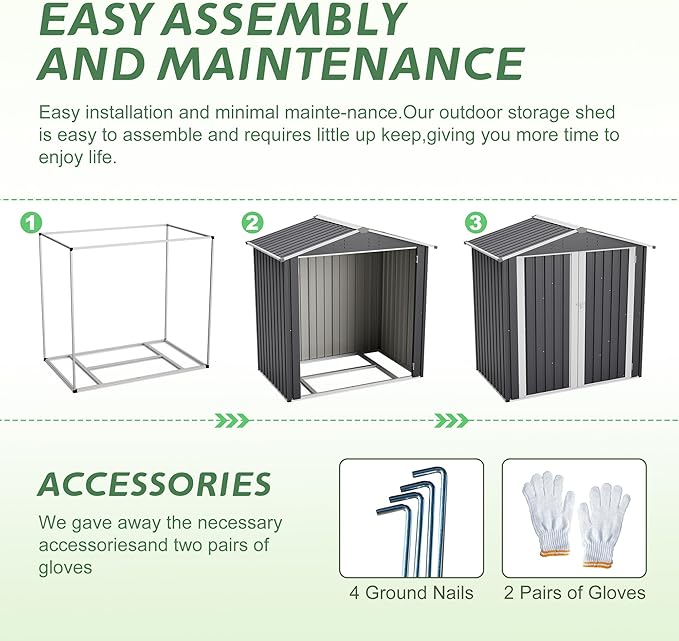 EASY ASSEMBLY AND MAINTENANCE

Easy installation and minimal mainte-nance.Our outdoor storage shed is easy to assemble and requires little up keep,giving you more time to enjoy life.

1

2

3

ACCESSORIES

We gave away the necessary accessoriesand two pairs of gloves

4 Ground Nails

2 Pairs of Gloves