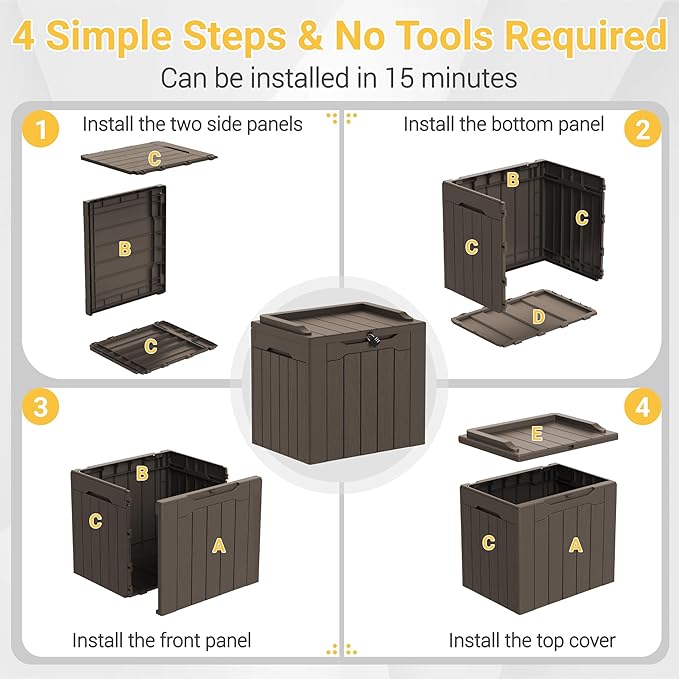 4 Simple Steps & No Tools Required
Can be installed in 15 minutes

1
Install the two side panels
C
B
C

Install the bottom panel
2
B
C
C
D

3
B
C
A
Install the front panel

4
E
C
A
Install the top cover