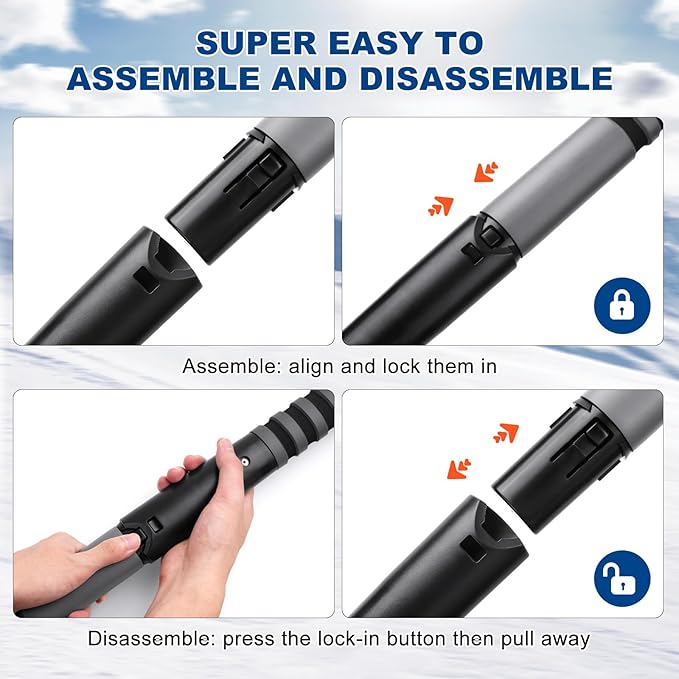 SUPER EASY TO ASSEMBLE AND DISASSEMBLE

Assemble: align and lock them in

Disassemble: press the lock-in button then pull away